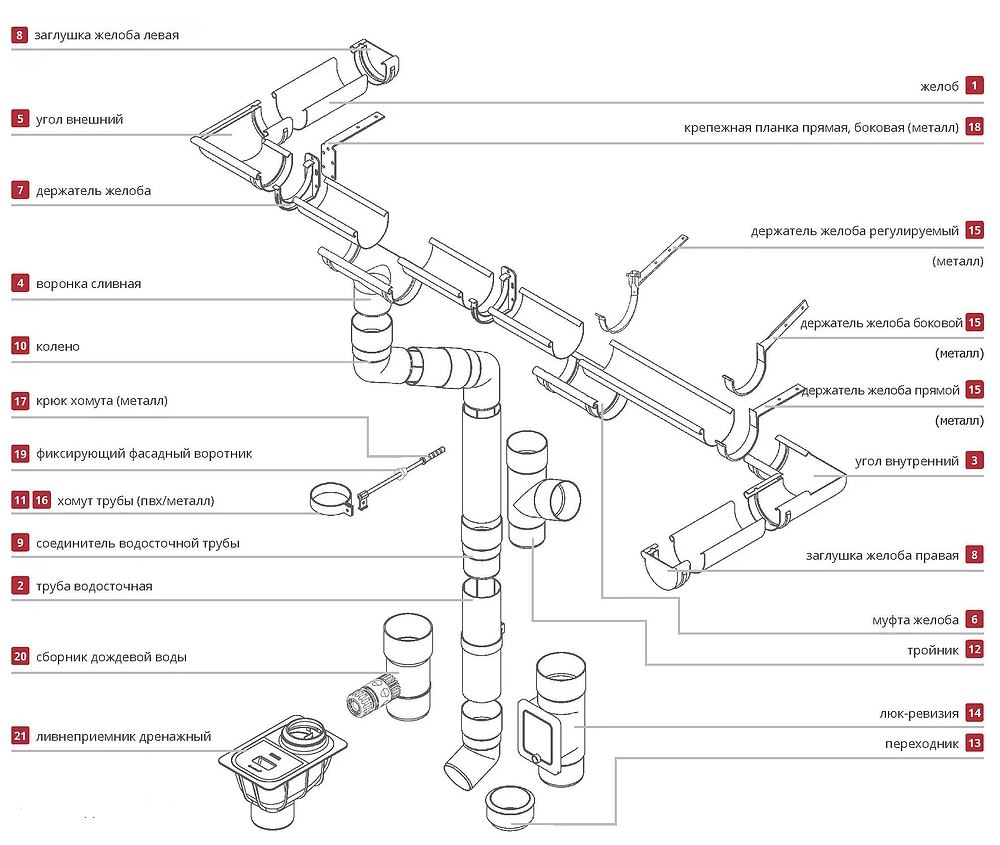 8 заглушка желоба левая

5 угол внешний

7 держатель желоба

4 воронка сливная

10 колено

17 крюк хомута (металл)

19 фиксирующий фасадный воротник

11 16 хомут трубы (пвх/металл)

9 соединитель водосточной трубы

2 труба водосточная

20 сборник дождевой воды

21 ливнеприемник дренажный

желоб 1

крепежная планка прямая, боковая (металл) 18

держатель желоба регулируемый 15
(металл)

держатель желоба боковой 15
(металл)

держатель желоба прямой 15
(металл)

угол внутренний 3

заглушка желоба правая 8

муфта желоба 6

тройник 12

люк-ревизия 14

переходник 13